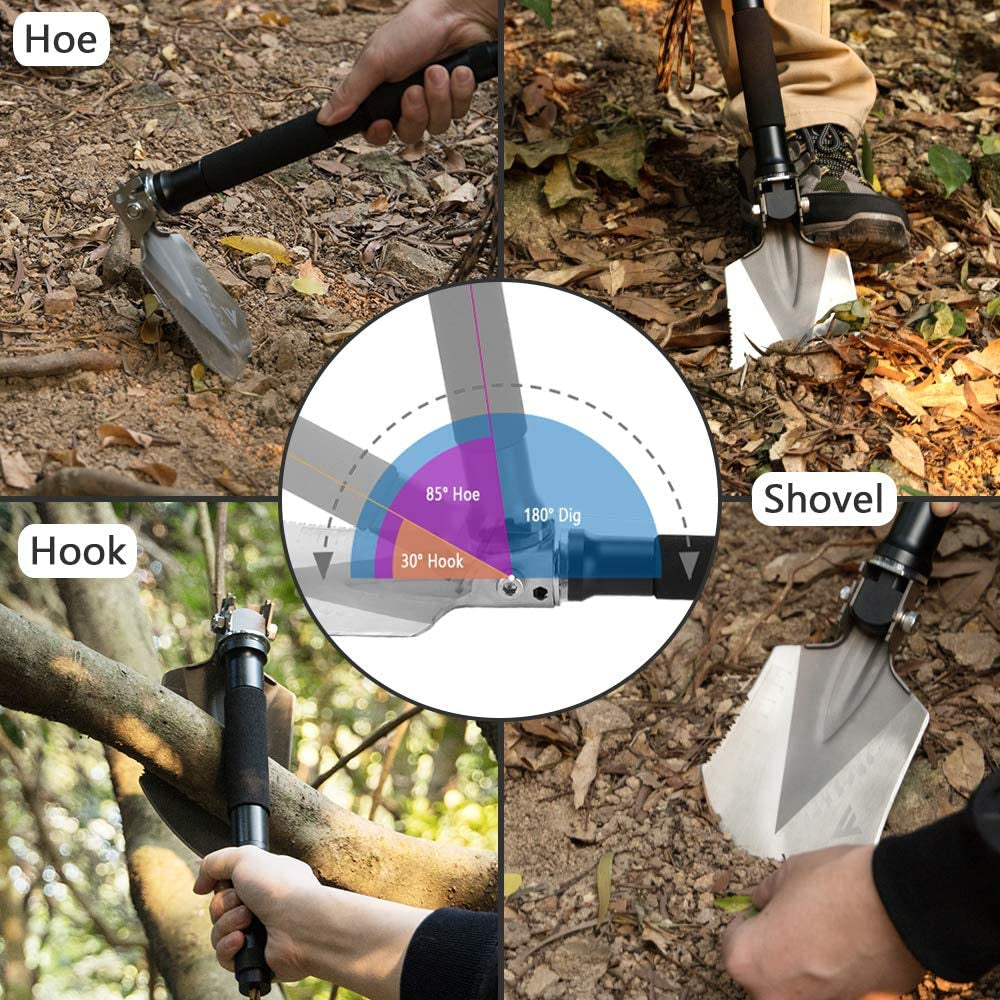 Hoe

85° Hoe

180° Dig

30° Hook

Hook

Shovel